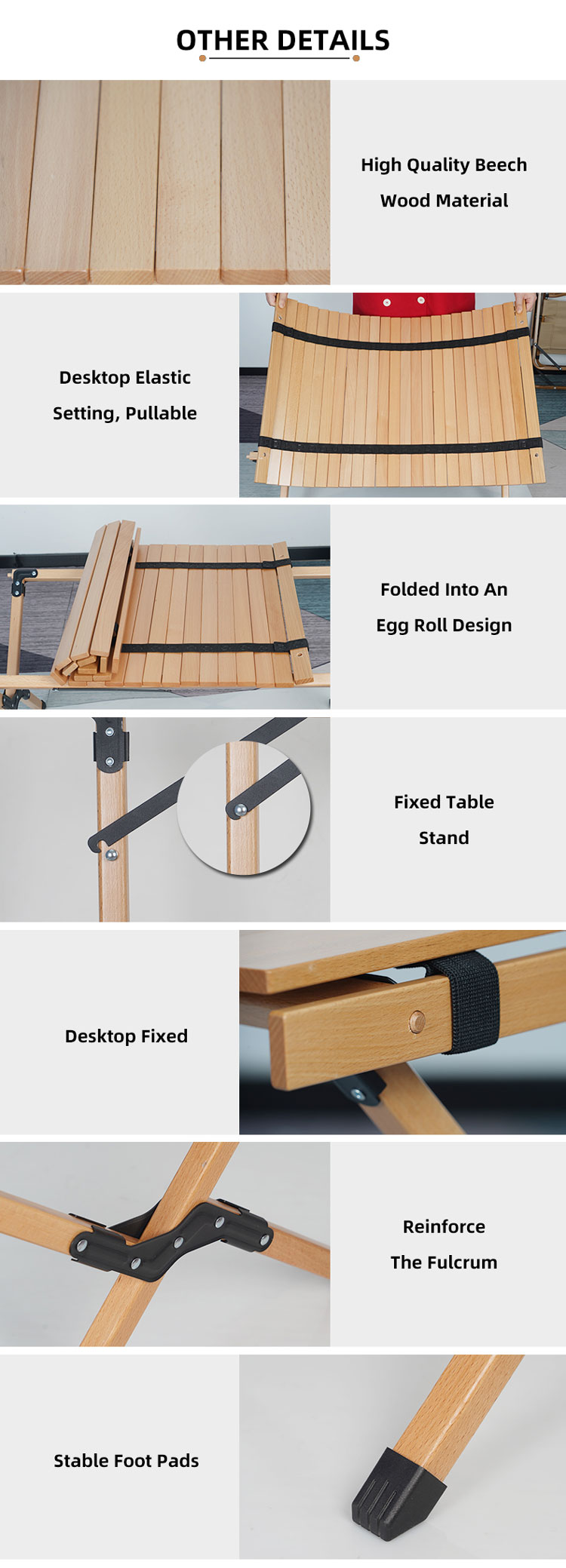 OTHER DETAILS

High Quality Beech Wood Material

Desktop Elastic Setting, Pullable

Folded Into An Egg Roll Design

Fixed Table Stand

Desktop Fixed

Reinforce The Fulcrum

Stable Foot Pads