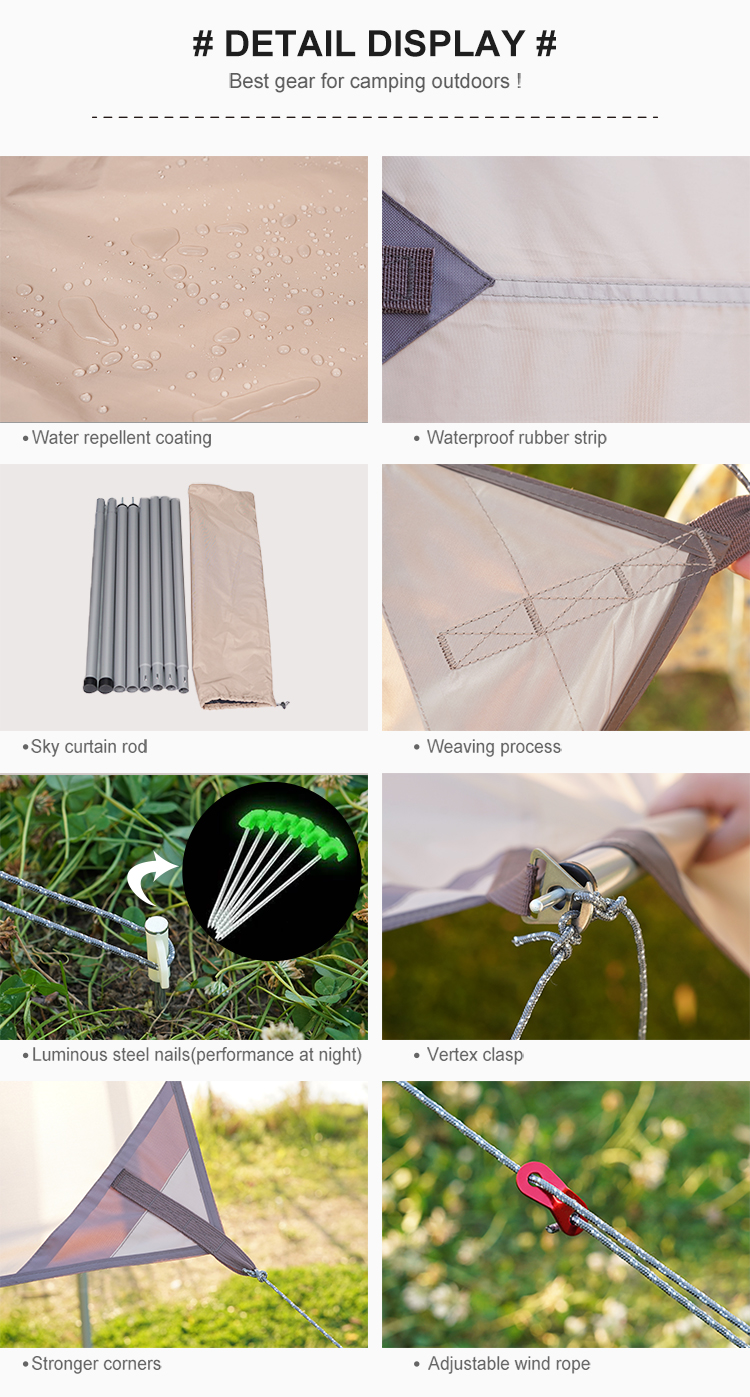 # DETAIL DISPLAY #

Best gear for camping outdoors !

• Water repellent coating

• Waterproof rubber strip

• Sky curtain rod

• Weaving process

• Luminous steel nails(performance at night)

• Vertex clasp

• Stronger corners

• Adjustable wind rope